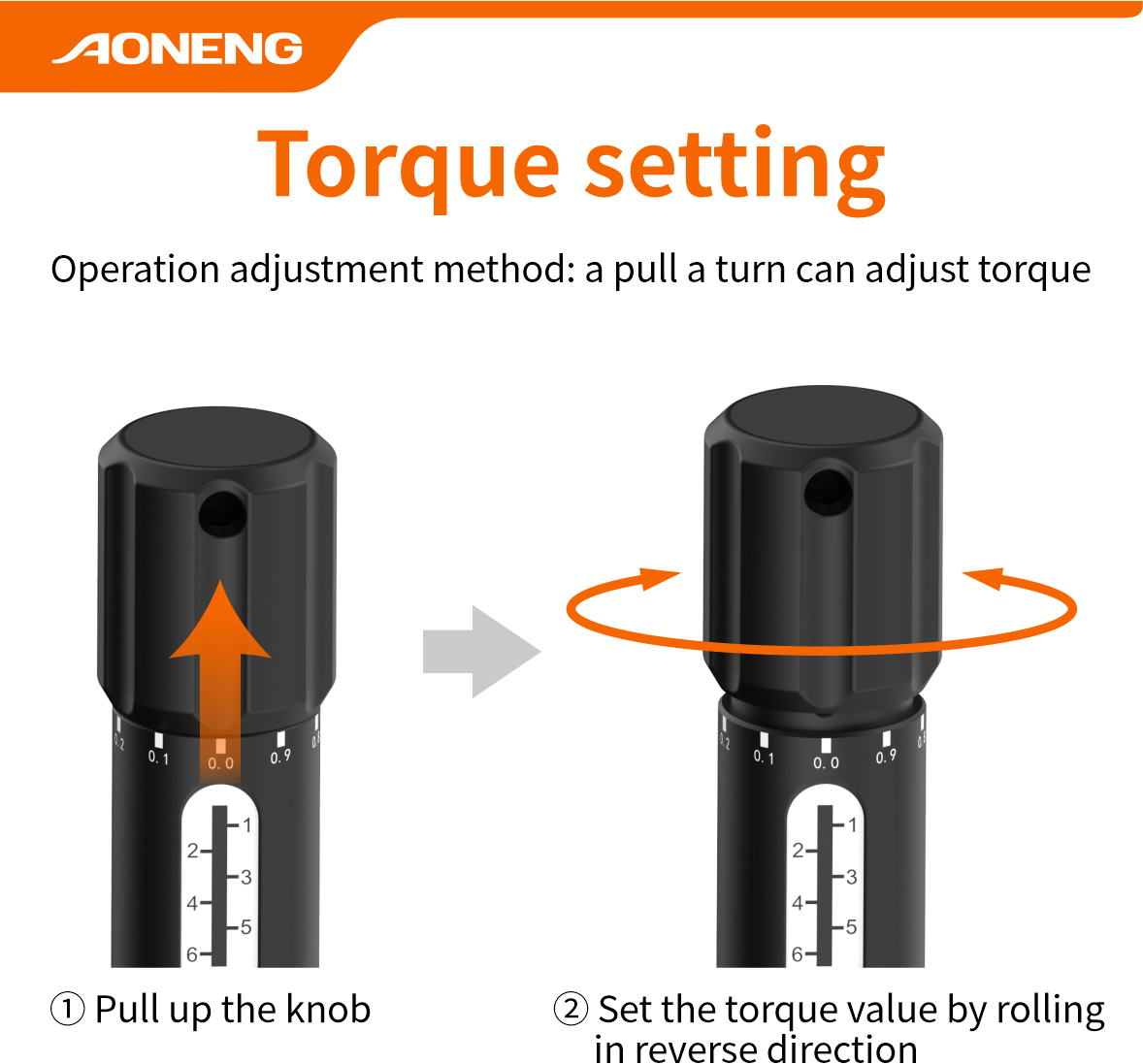 AONENG

Torque setting

Operation adjustment method: a pull a turn can adjust torque

0.2 0.1 0.0 0.9 0.8

1 2 3 4 5 6

0.2 0.1 0.0 0.9 0.8

1 2 3 4 5 6

① Pull up the knob

② Set the torque value by rolling in reverse direction