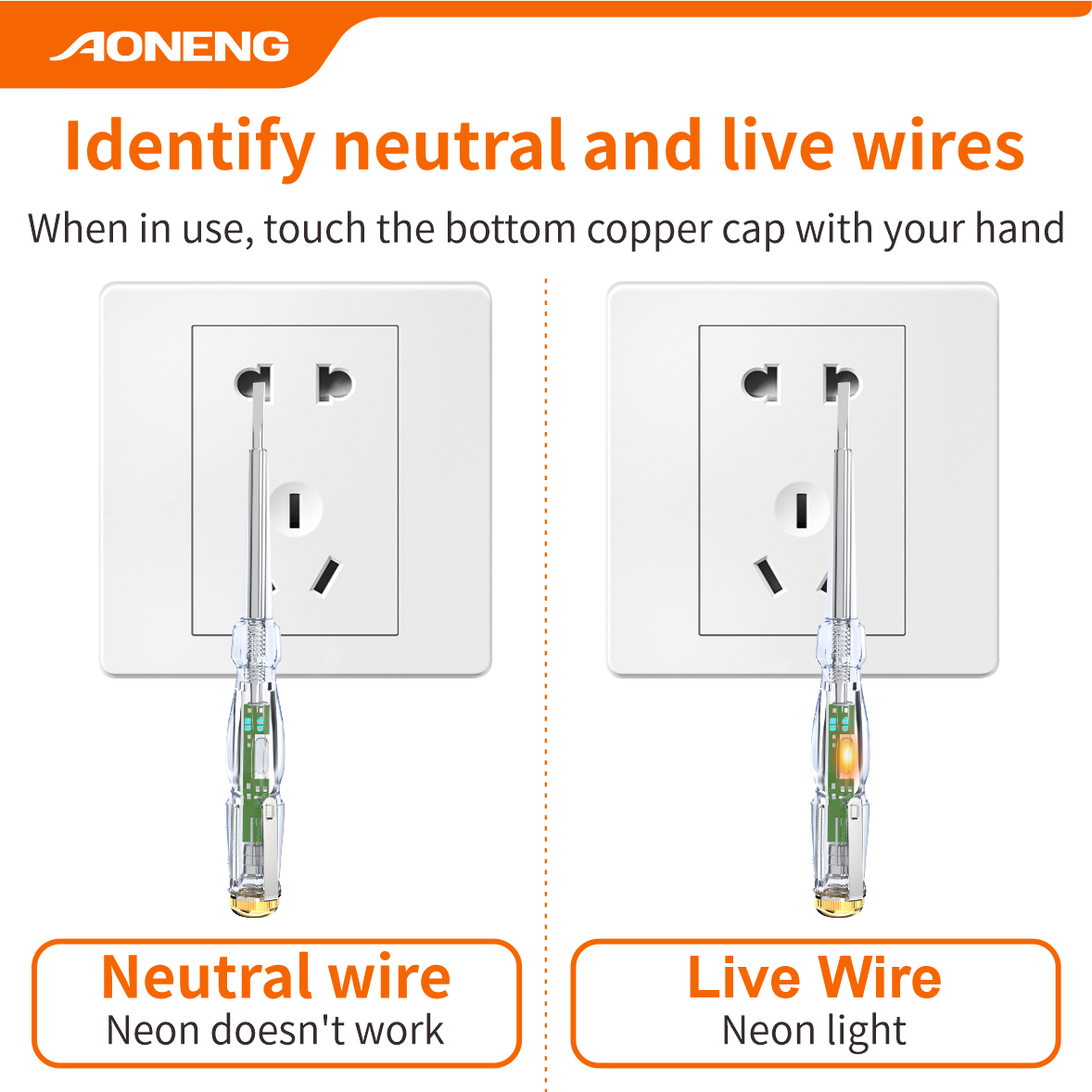 AONENG

Identify neutral and live wires

When in use, touch the bottom copper cap with your hand

Neutral wire
Neon doesn't work

Live Wire
Neon light